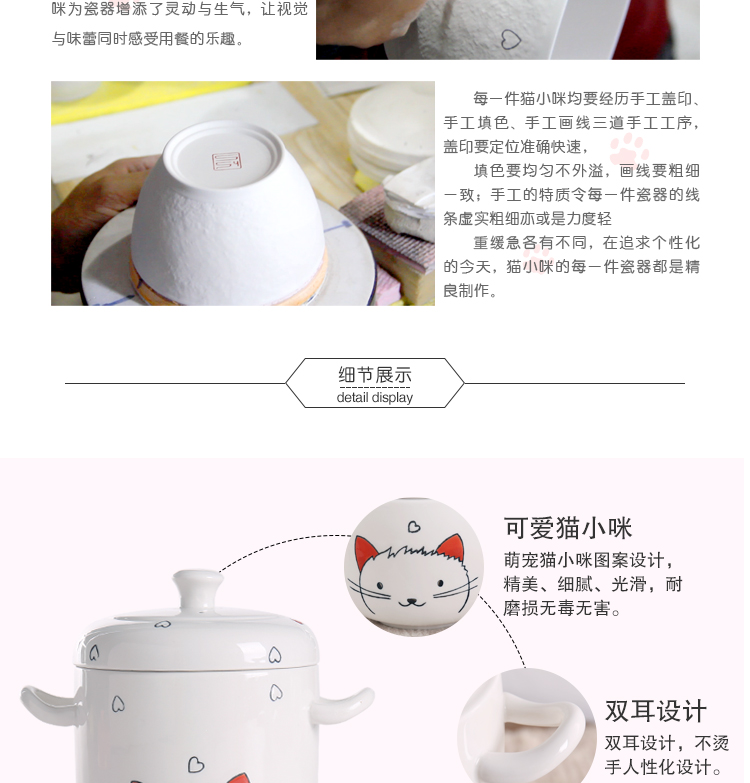 咪为瓷器增添了灵动与生气，让视觉与味蕾同时感受用餐的乐趣。

每一件猫小咪均要经历手工盖印、手工填色、手工画线三道手工工序，盖印要定位准确快速，

填色要均匀不外溢，画线要粗细一致；手工的特质令每一件瓷器的线条虚实粗细亦或是力度轻

重缓急各有不同，在追求个性化的今天，猫小咪的每一件瓷器都是精良制作。

细节展示
detail display

可爱猫小咪
萌宠猫小咪图案设计，精美、细腻、光滑，耐磨损无毒无害。

双耳设计
双耳设计，不烫手人性化设计。